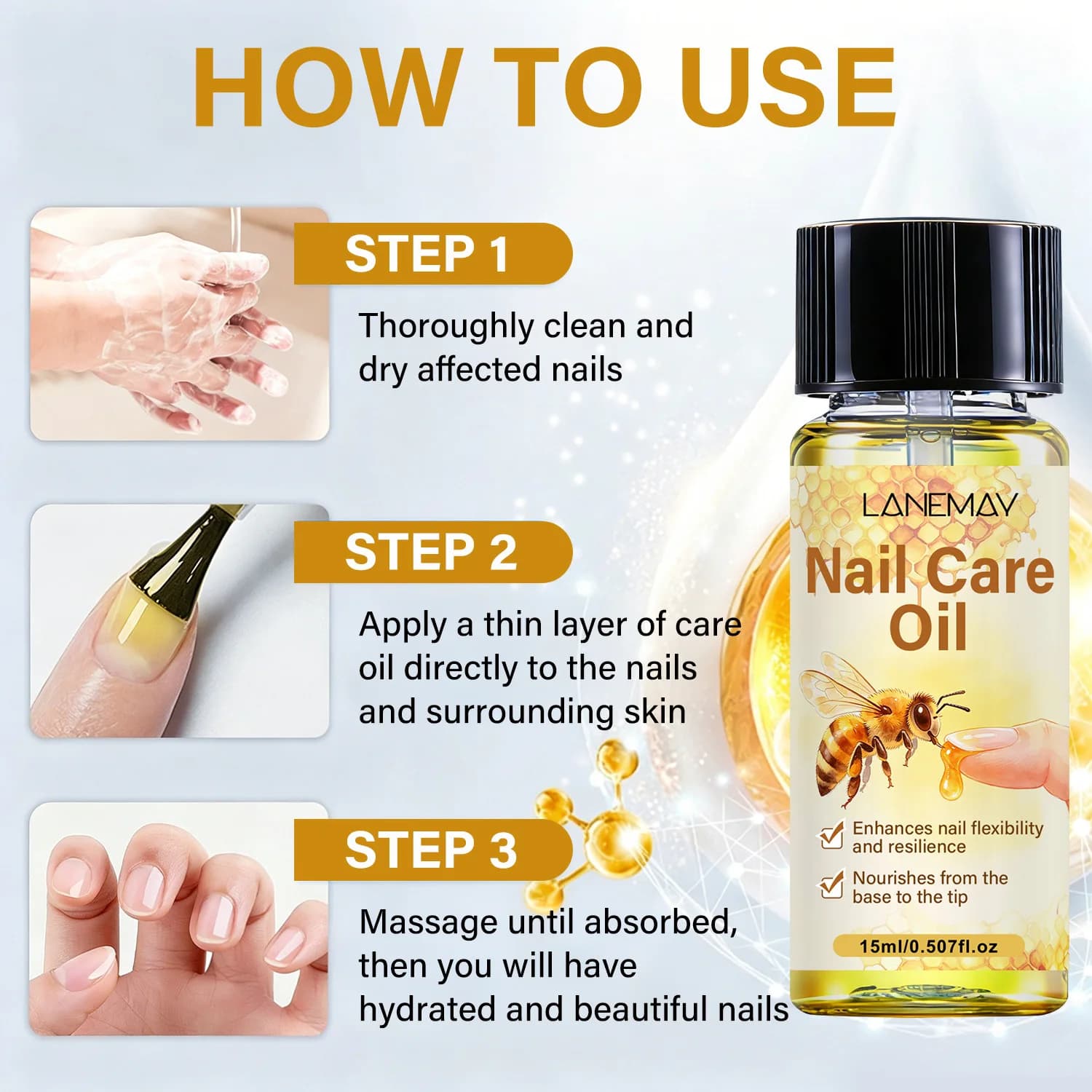 HOW TO USE

STEP 1

Thoroughly clean and dry affected nails

STEP 2

Apply a thin layer of care oil directly to the nails and surrounding skin

STEP 3

Massage until absorbed, then you will have hydrated and beautiful nails

LANEMAY

Nail Care Oil

☑ Enhances nail flexibility and resilience

☑ Nourishes from the base to the tip

15ml/0.507fl.oz