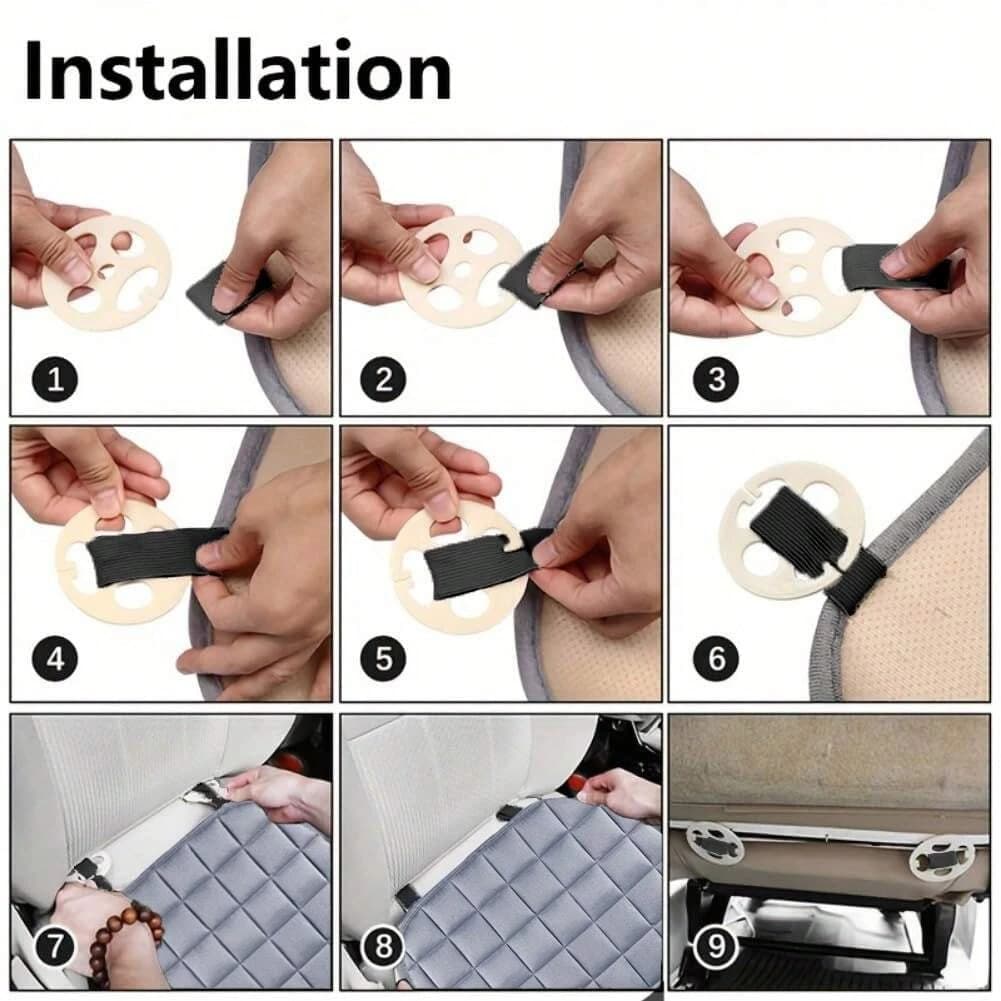 Installation

1

2

3

4

5

6

7

8

9