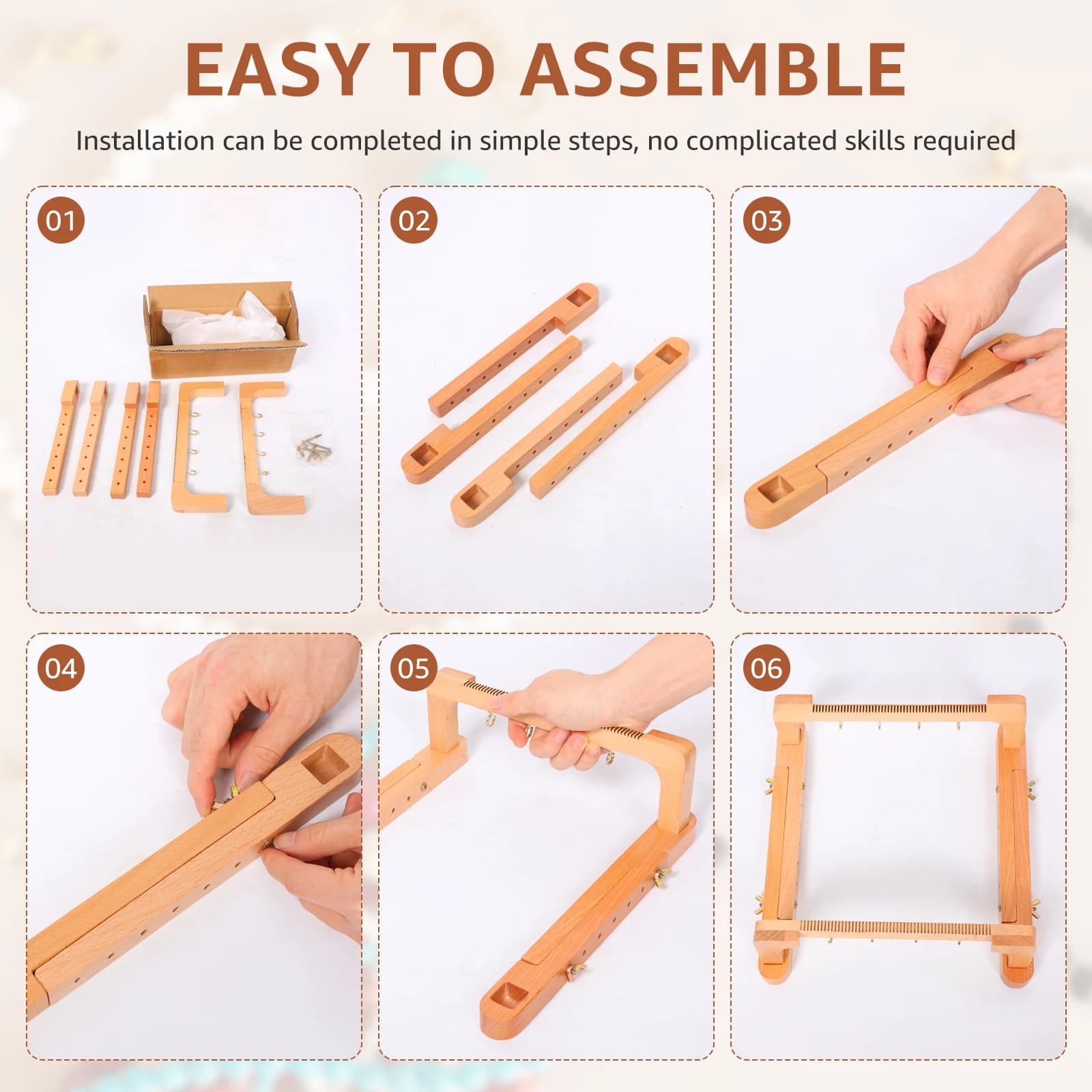 EASY TO ASSEMBLE

Installation can be completed in simple steps, no complicated skills required

01

02

03

04

05

06