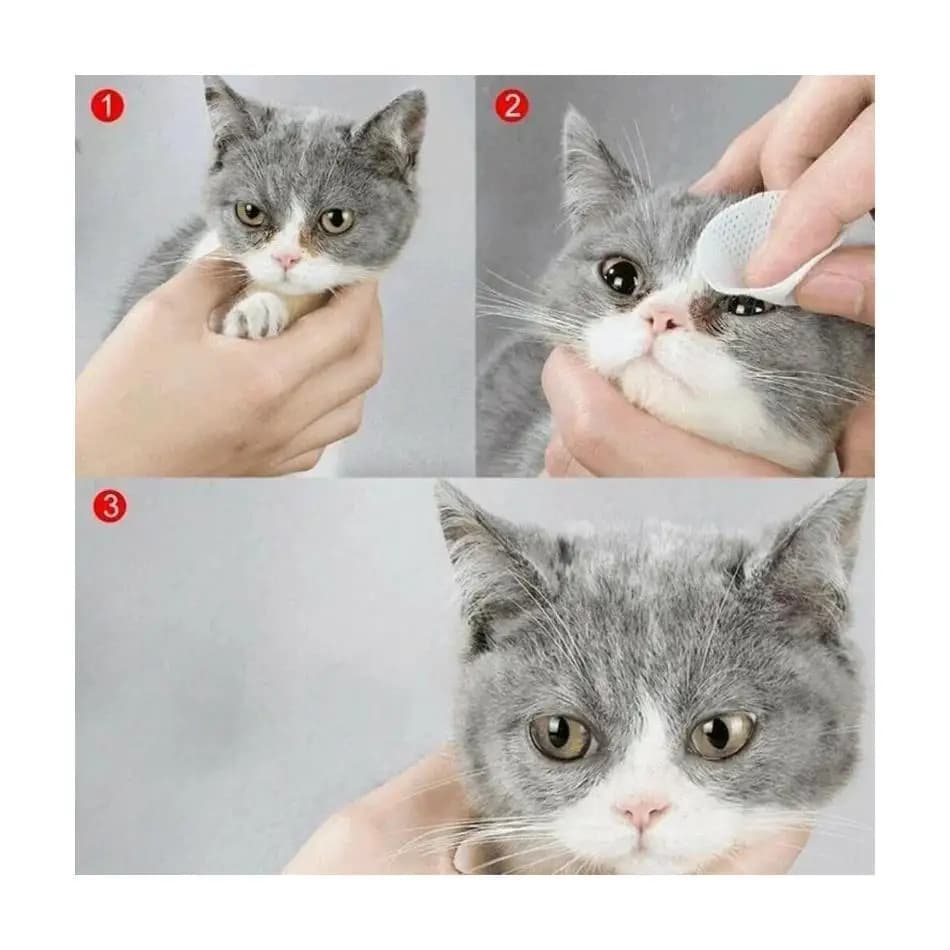 1

2

3