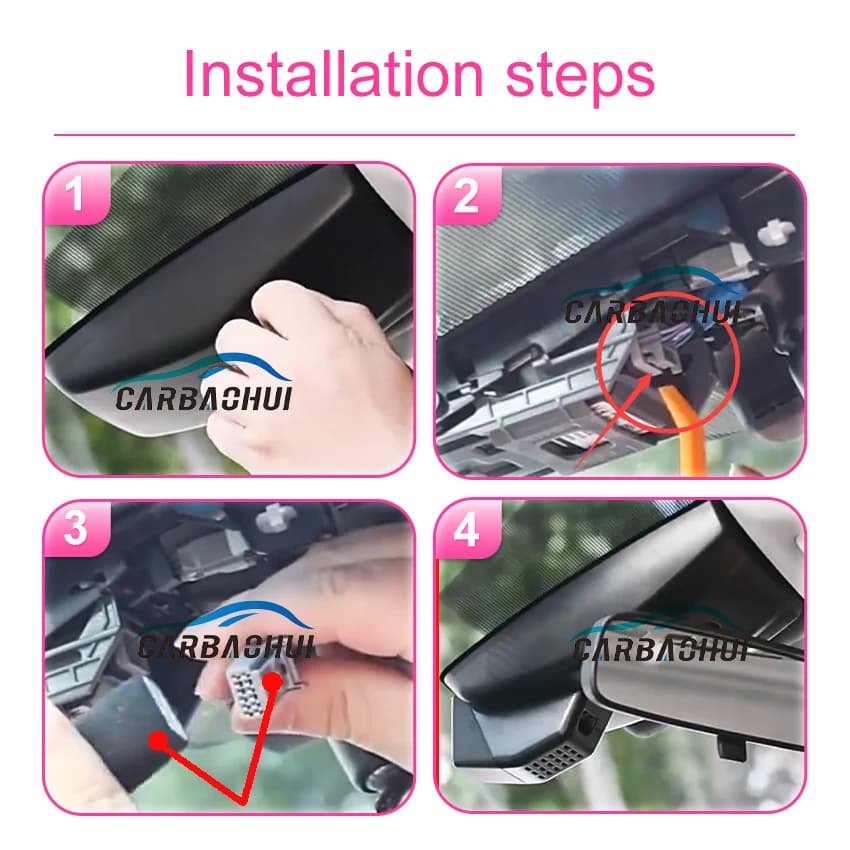 Installation steps

1

CARBAOHUI

2

CARBAOHUI

3

CARBAOHUI

4

CARBAOHUI