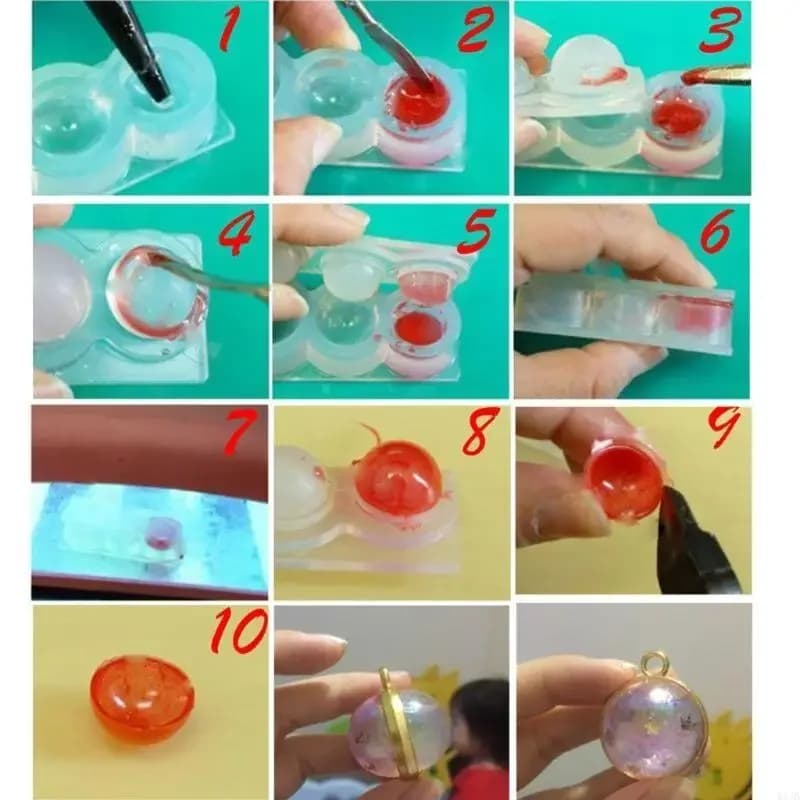 1
2
3
4
5
6
7
8
9
10